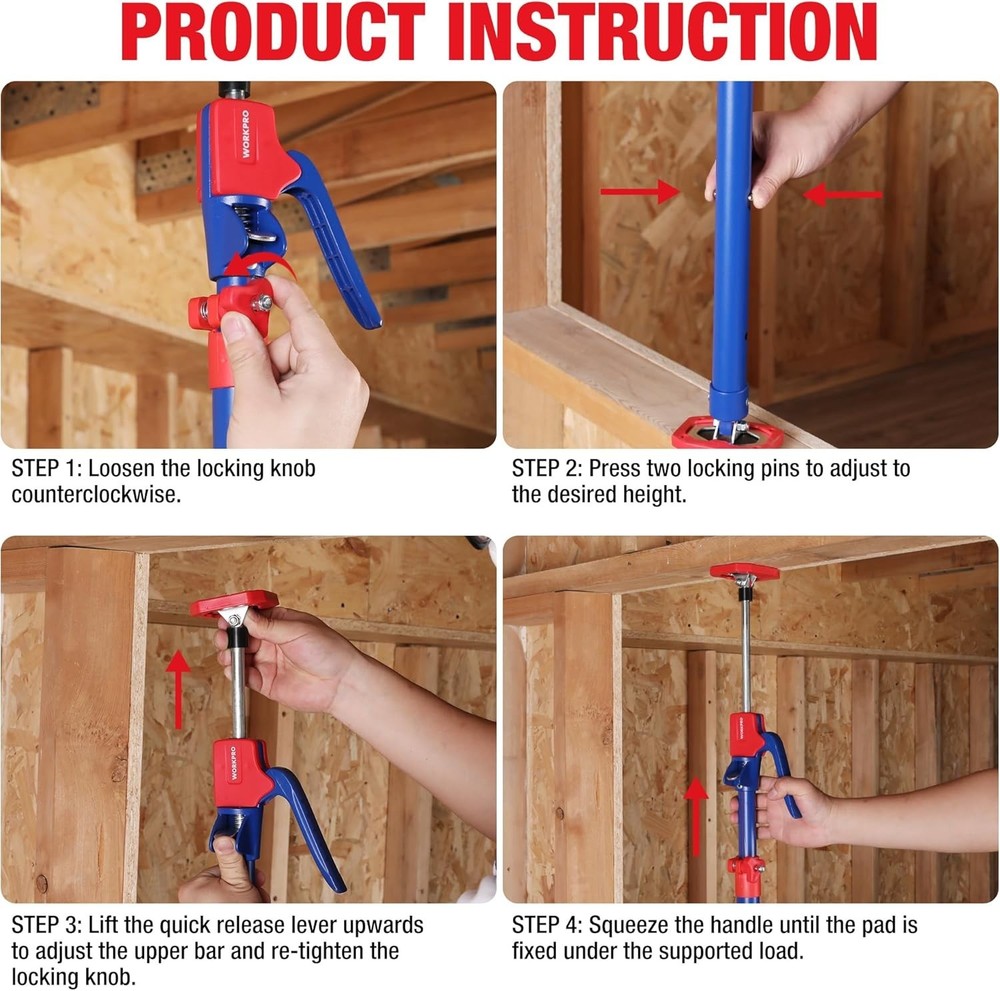 PRODUCT INSTRUCTION

WORKPRO

STEP 1: Loosen the locking knob counterclockwise.

STEP 2: Press two locking pins to adjust to the desired height.

WORKPRO

STEP 3: Lift the quick release lever upwards to adjust the upper bar and re-tighten the locking knob.

STEP 4: Squeeze the handle until the pad is fixed under the supported load.