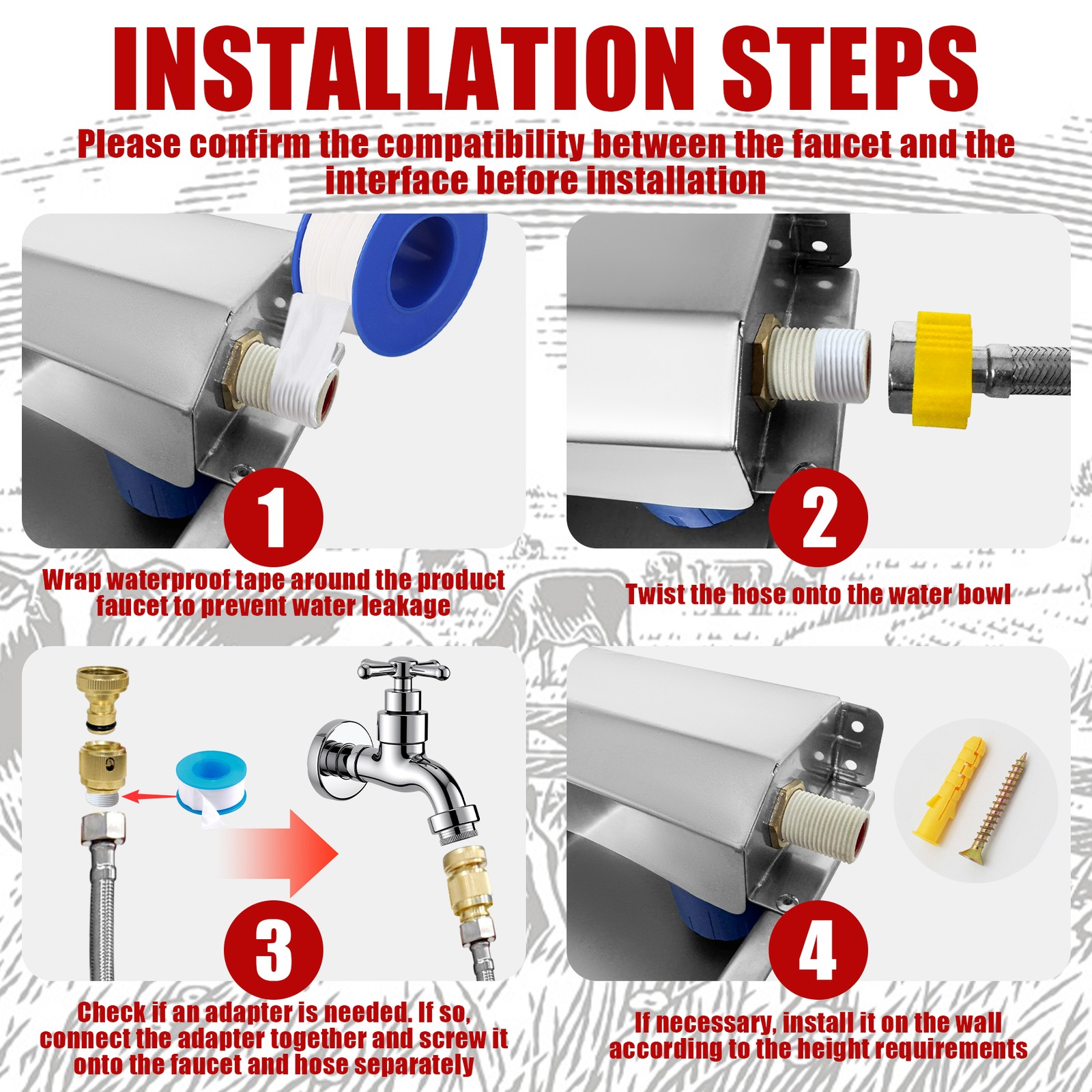 INSTALLATION STEPS

Please confirm the compatibility between the faucet and the interface before installation

1

Wrap waterproof tape around the product faucet to prevent water leakage

2

Twist the hose onto the water bowl

3

Check if an adapter is needed. If so, connect the adapter together and screw it onto the faucet and hose separately

4

If necessary, install it on the wall according to the height requirements