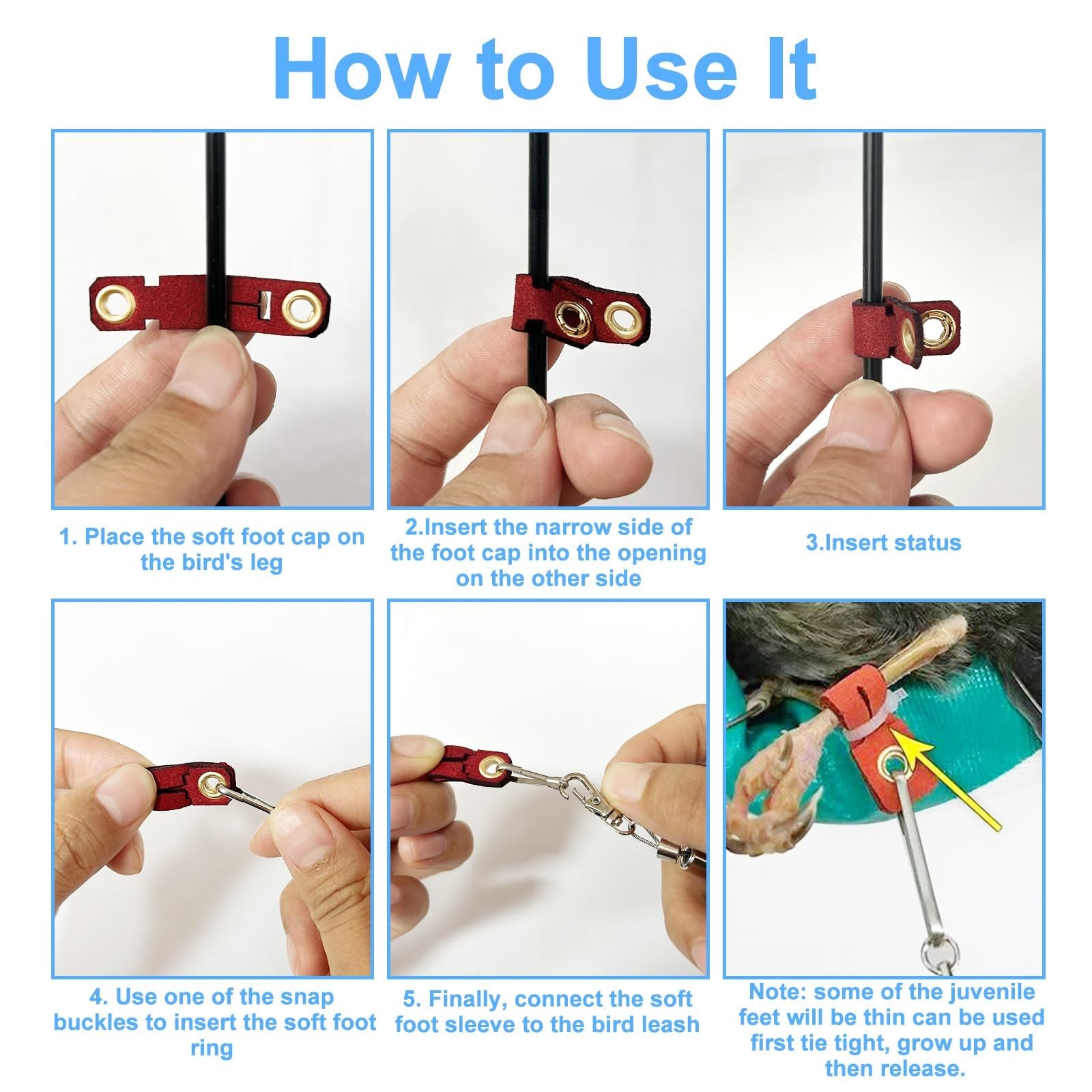 How to Use It

1. Place the soft foot cap on the bird's leg

2.Insert the narrow side of the foot cap into the opening on the other side

3.Insert status

4. Use one of the snap buckles to insert the soft foot ring

5. Finally, connect the soft foot sleeve to the bird leash

Note: some of the juvenile feet will be thin can be used first tie tight, grow up and then release.