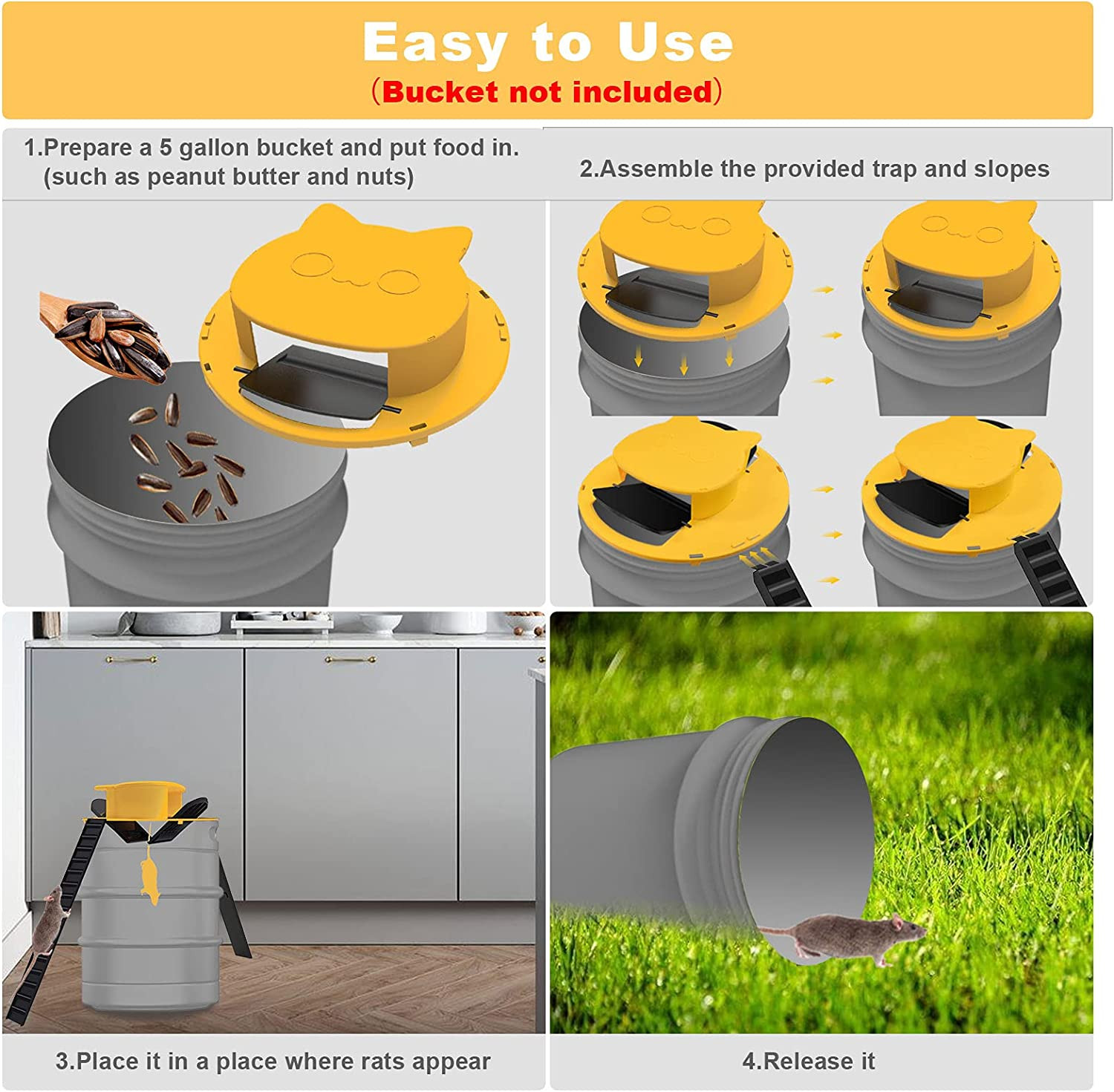 Easy to Use
（Bucket not included）

1.Prepare a 5 gallon bucket and put food in. (such as peanut butter and nuts)

2.Assemble the provided trap and slopes

3.Place it in a place where rats appear

4.Release it