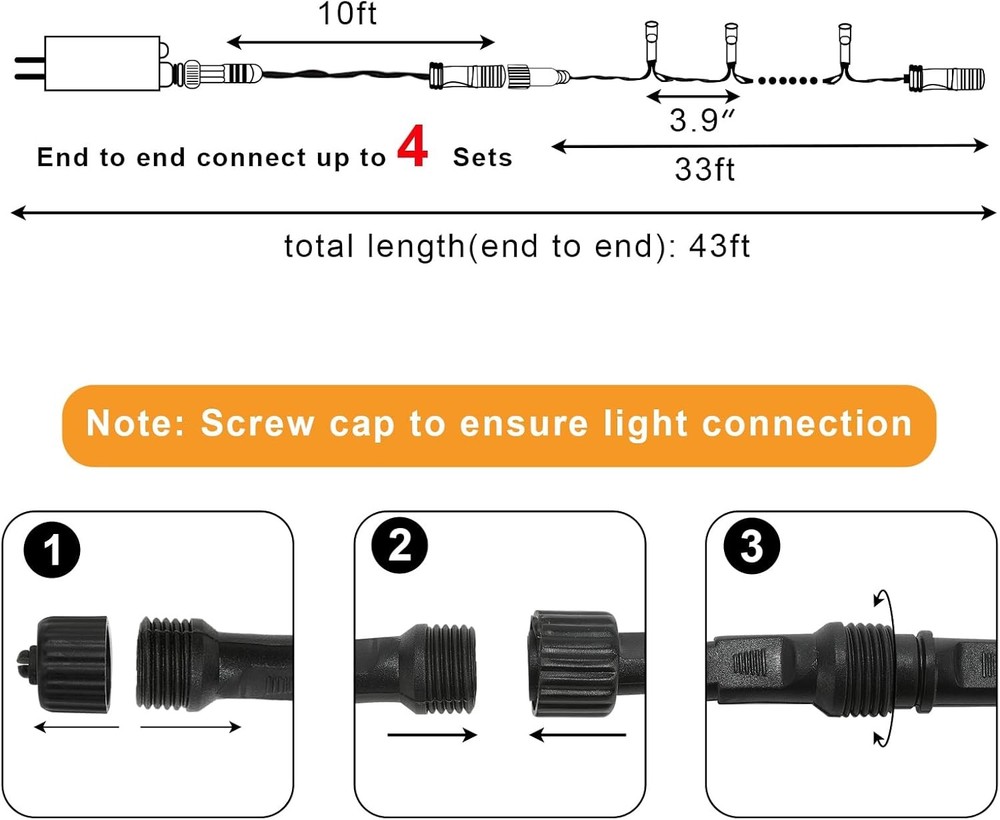 10ft

3.9″

End to end connect up to 4 Sets

33ft

total length(end to end): 43ft

Note: Screw cap to ensure light connection

1

2

3