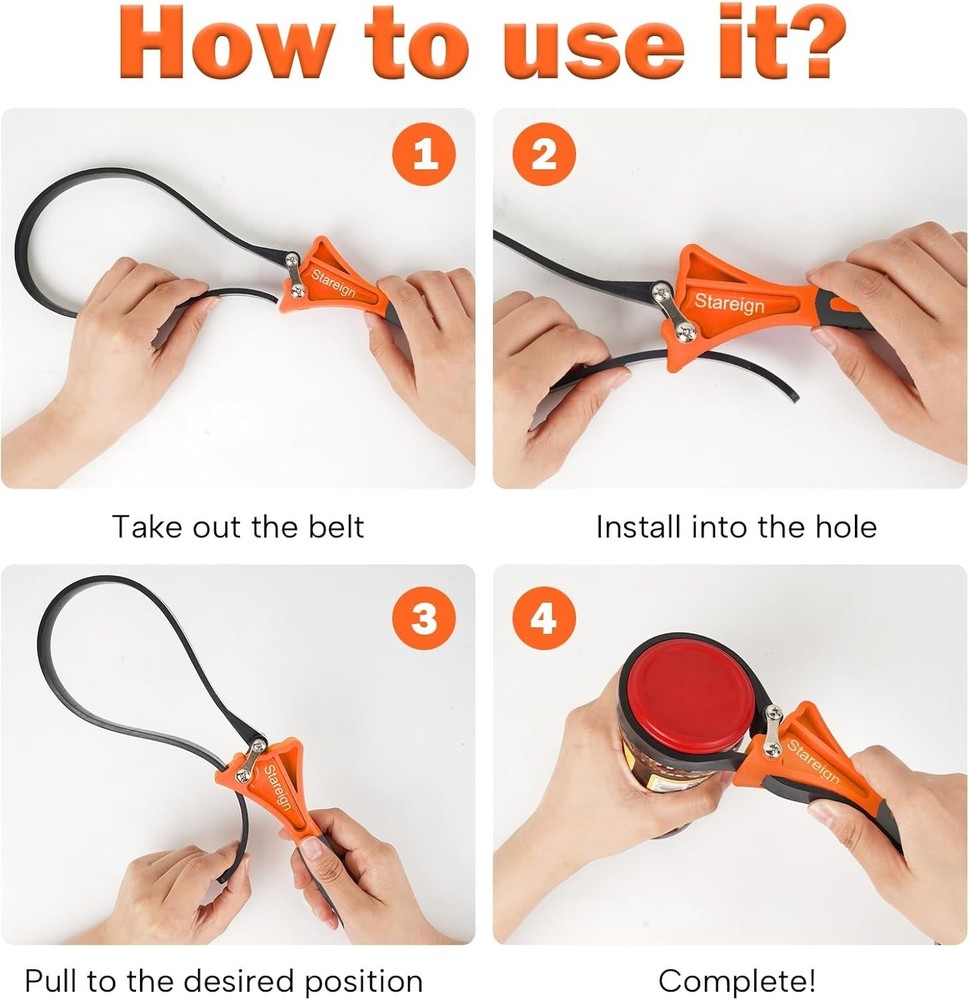 How to use it?

1
Stareign
Take out the belt

2
Stareign
Install into the hole

3
Stareign
Pull to the desired position

4
Stareign
Complete!